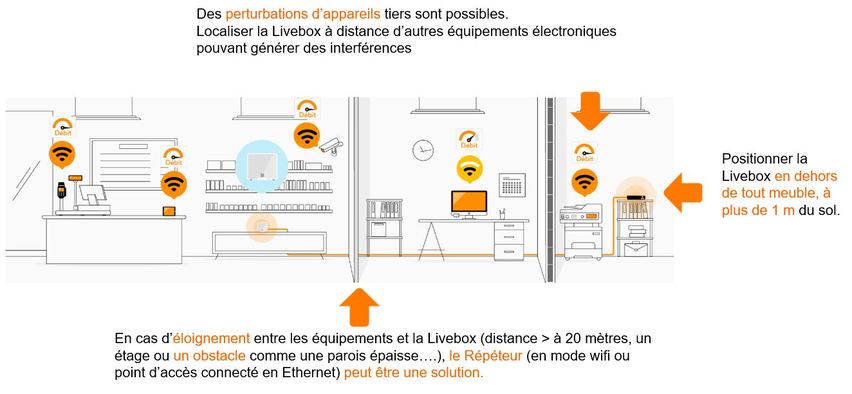 Des perturbations d'appareils tiers sont possibles.
Localiser la Livebox à distance d'autres équipements électroniques pouvant générer des interférences

Débit

Débit

Débit

Débit

Débit

Positionner la Livebox en dehors de tout meuble, à plus de 1 m du sol.

En cas d'éloignement entre les équipements et la Livebox (distance > à 20 mètres, un étage ou un obstacle comme une parois épaisse….), le Répéteur (en mode wifi ou point d'accès connecté en Ethernet) peut être une solution.